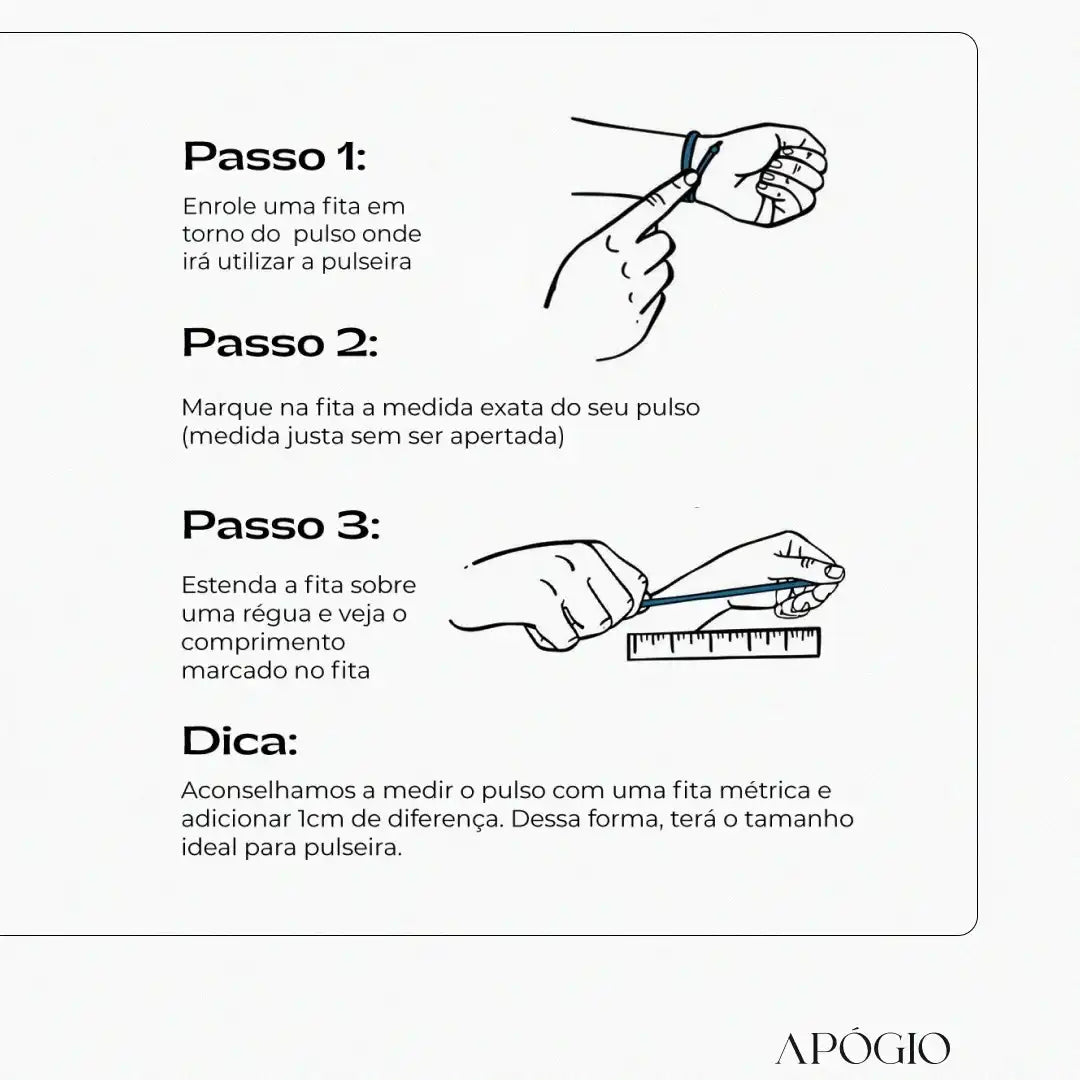 Passo 1:

Enrole uma fita em torno do  pulso onde irá utilizar a pulseira

Passo 2:

Marque na fita a medida exata do seu pulso (medida justa sem ser apertada)

Passo 3:

Estenda a fita sobre uma régua e veja o comprimento marcado no fita

Dica:

Aconselhamos a medir o pulso com uma fita métrica e adicionar 1cm de diferença. Dessa forma, terá o tamanho ideal para pulseira.

APÓGIO