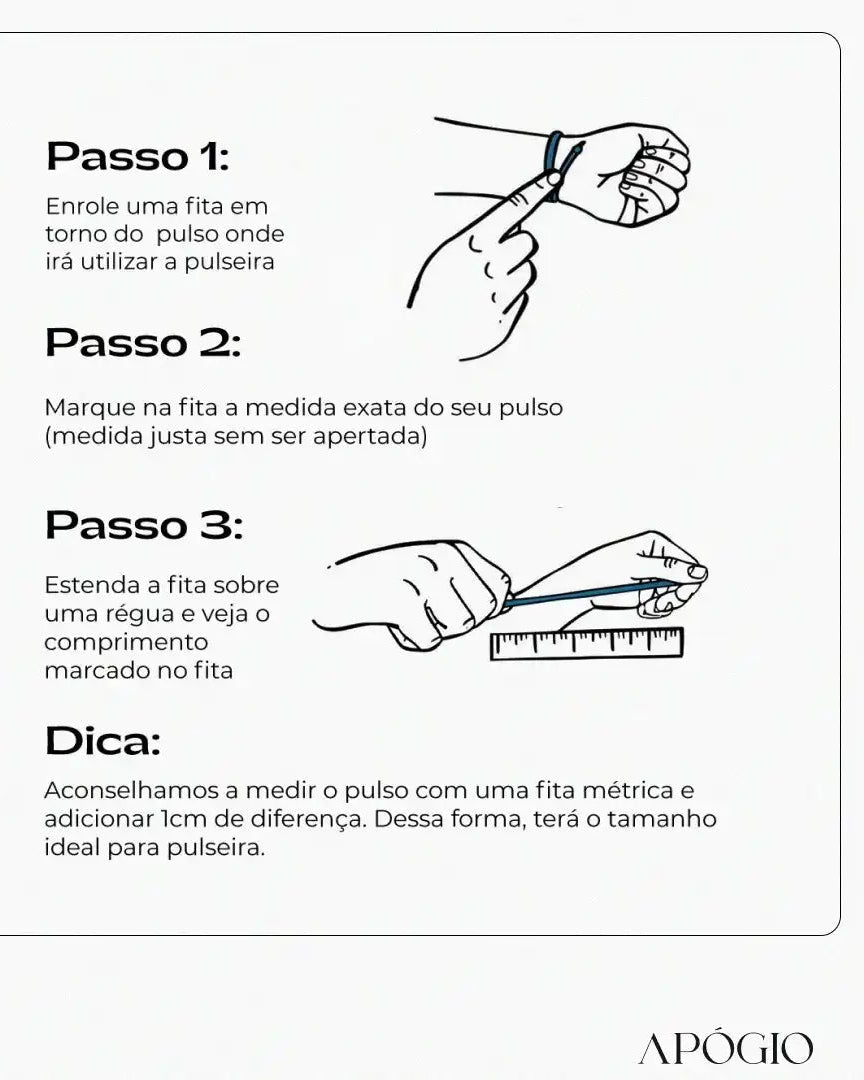 Passo 1:

Enrole uma fita em torno do  pulso onde irá utilizar a pulseira

Passo 2:

Marque na fita a medida exata do seu pulso (medida justa sem ser apertada)

Passo 3:

Estenda a fita sobre uma régua e veja o comprimento marcado no fita

Dica:

Aconselhamos a medir o pulso com uma fita métrica e adicionar 1cm de diferença. Dessa forma, terá o tamanho ideal para pulseira.

APÓGIO