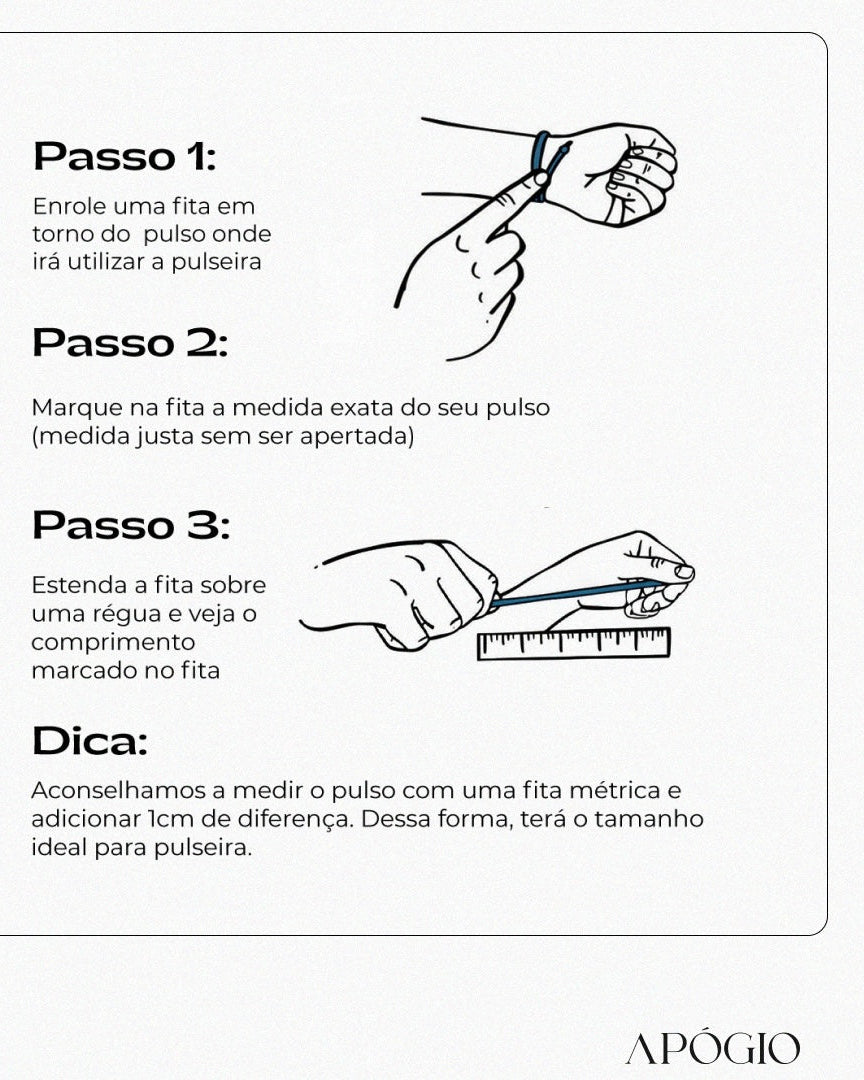 Passo 1:

Enrole uma fita em torno do  pulso onde irá utilizar a pulseira

Passo 2:

Marque na fita a medida exata do seu pulso (medida justa sem ser apertada)

Passo 3:

Estenda a fita sobre uma régua e veja o comprimento marcado no fita

Dica:

Aconselhamos a medir o pulso com uma fita métrica e adicionar 1cm de diferença. Dessa forma, terá o tamanho ideal para pulseira.

APÓGIO